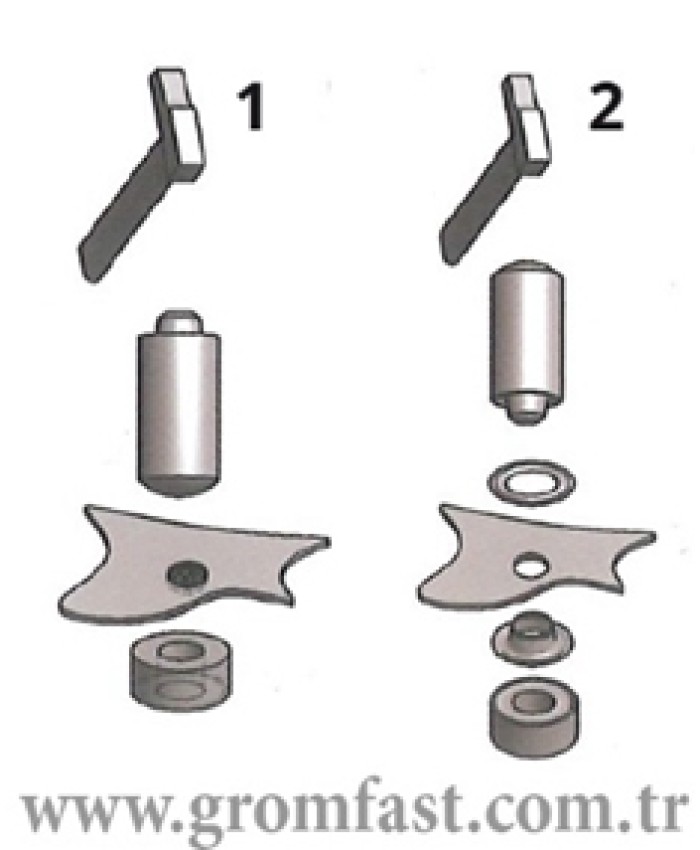 1

2

www.gromfast.com.tr